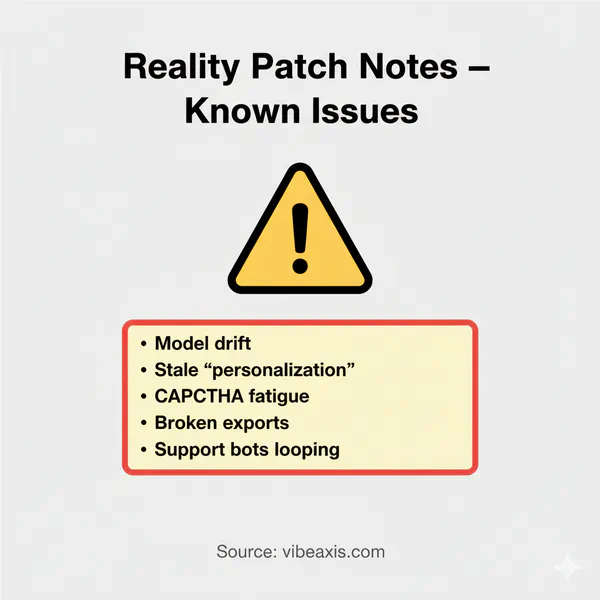 Reality Patch Notes – Known Issues

!

• Model drift
• Stale “personalization”
• CAPCTHA fatigue
• Broken exports
• Support bots looping

Source: vibeaxis.com