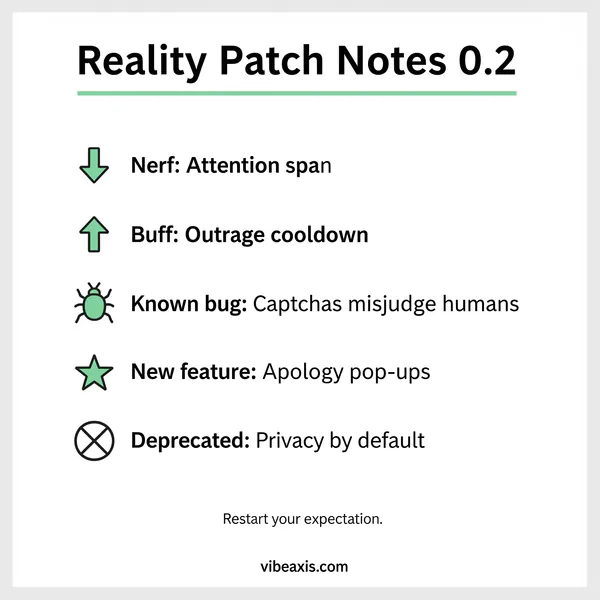 Reality Patch Notes 0.2

Nerf: Attention span

Buff: Outrage cooldown

Known bug: Captchas misjudge humans

New feature: Apology pop-ups

Deprecated: Privacy by default

Restart your expectation.

vibeaxis.com