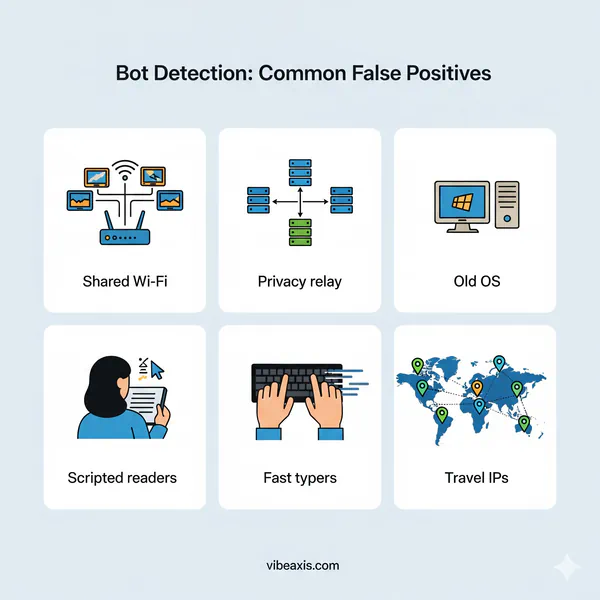 Bot Detection: Common False Positives

Shared Wi-Fi

Privacy relay

Old OS

Scripted readers

Fast typers

Travel IPs

vibeaxis.com