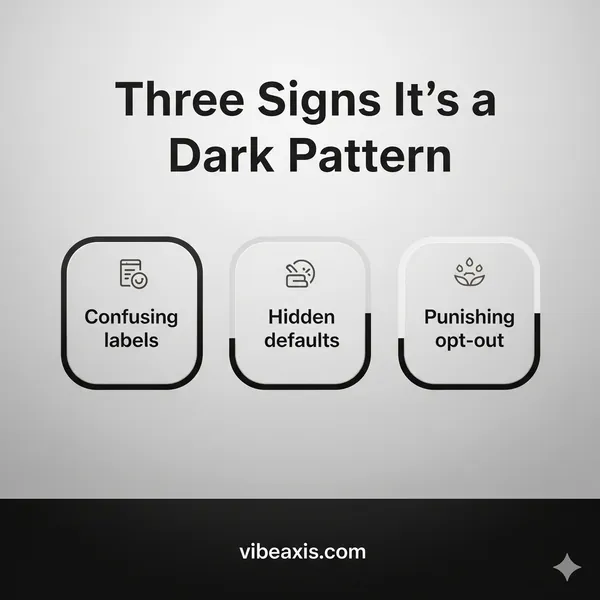 Three Signs It’s a Dark Pattern

Confusing labels

Hidden defaults

Punishing opt-out

vibeaxis.com